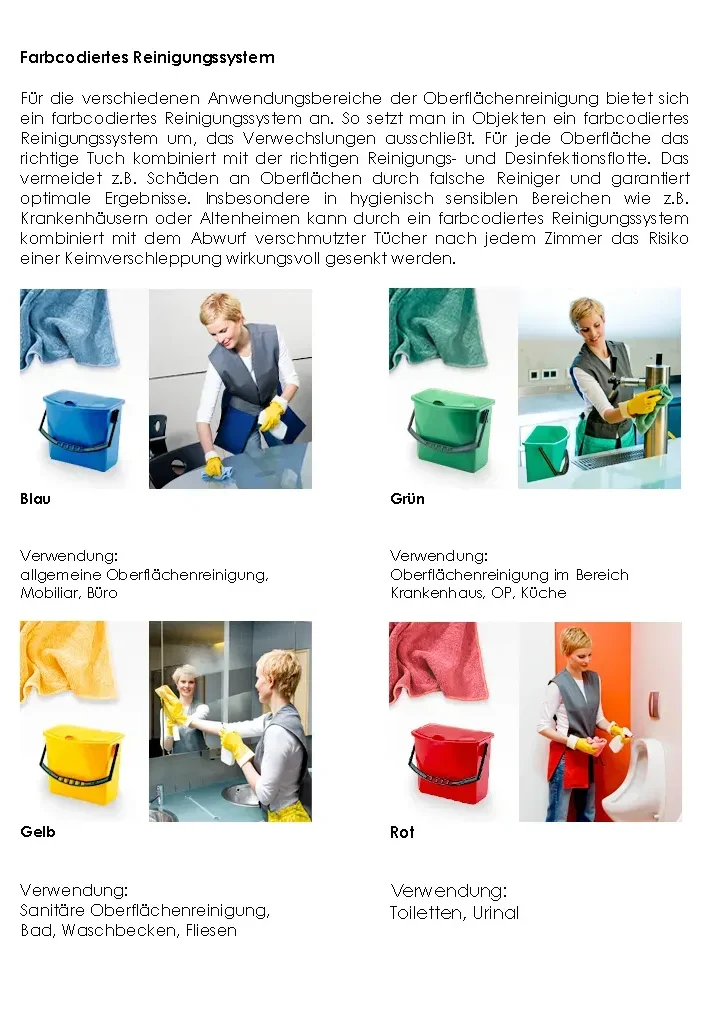 Farbcodiertes Reinigungssystem

Für die verschiedenen Anwendungsbereiche der Oberflächenreinigung bietet sich ein farbcodiertes Reinigungssystem an. So setzt man in Objekten ein farbcodiertes Reinigungssystem um, das Verwechslungen ausschließt. Für jede Oberfläche das richtige Tuch kombiniert mit der richtigen Reinigungs- und Desinfektionsflotte. Das vermeidet z.B. Schäden an Oberflächen durch falsche Reiniger und garantiert optimale Ergebnisse. Insbesondere in hygienisch sensiblen Bereichen wie z.B. Krankenhäusern oder Altenheimen kann durch ein farbcodiertes Reinigungssystem kombiniert mit dem Abwurf verschmutzter Tücher nach jedem Zimmer das Risiko einer Keimverschleppung wirkungsvoll gesenkt werden.

Blau

Verwendung:
allgemeine Oberflächenreinigung, Mobiliar, Büro

Grün

Verwendung:
Oberflächenreinigung im Bereich Krankenhaus, OP, Küche

Gelb

Verwendung:
Sanitäre Oberflächenreinigung, Bad, Waschbecken, Fliesen

Rot

Verwendung:
Toiletten, Urinal